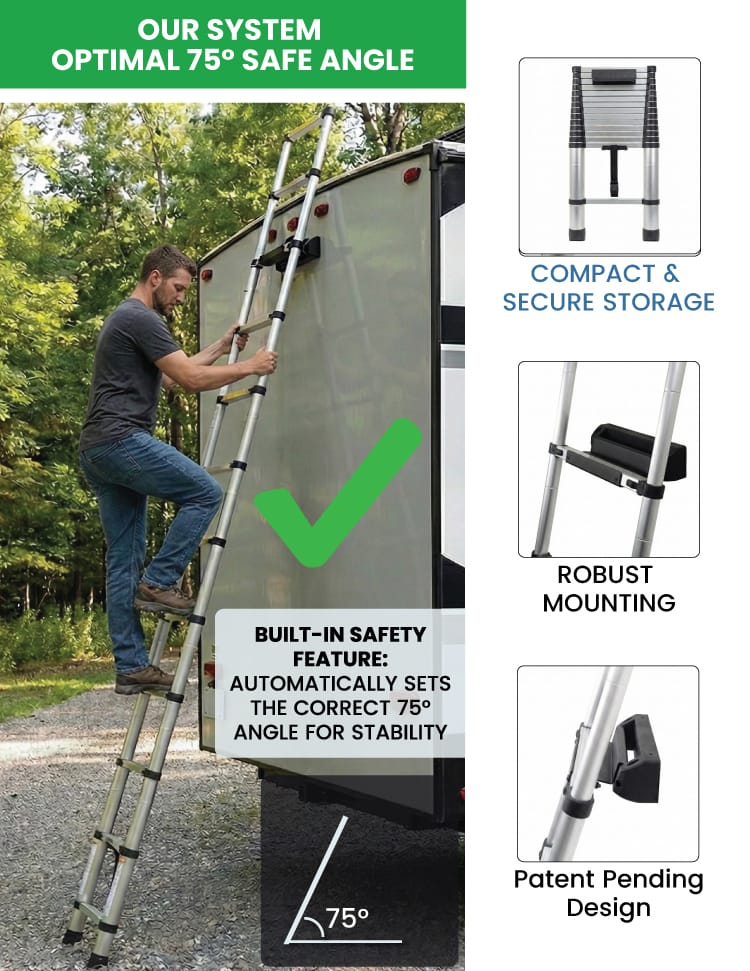 OUR SYSTEM
OPTIMAL 75º SAFE ANGLE

BUILT-IN SAFETY FEATURE: AUTOMATICALLY SETS THE CORRECT 75º ANGLE FOR STABILITY

75º

COMPACT & SECURE STORAGE

ROBUST MOUNTING

Patent Pending Design